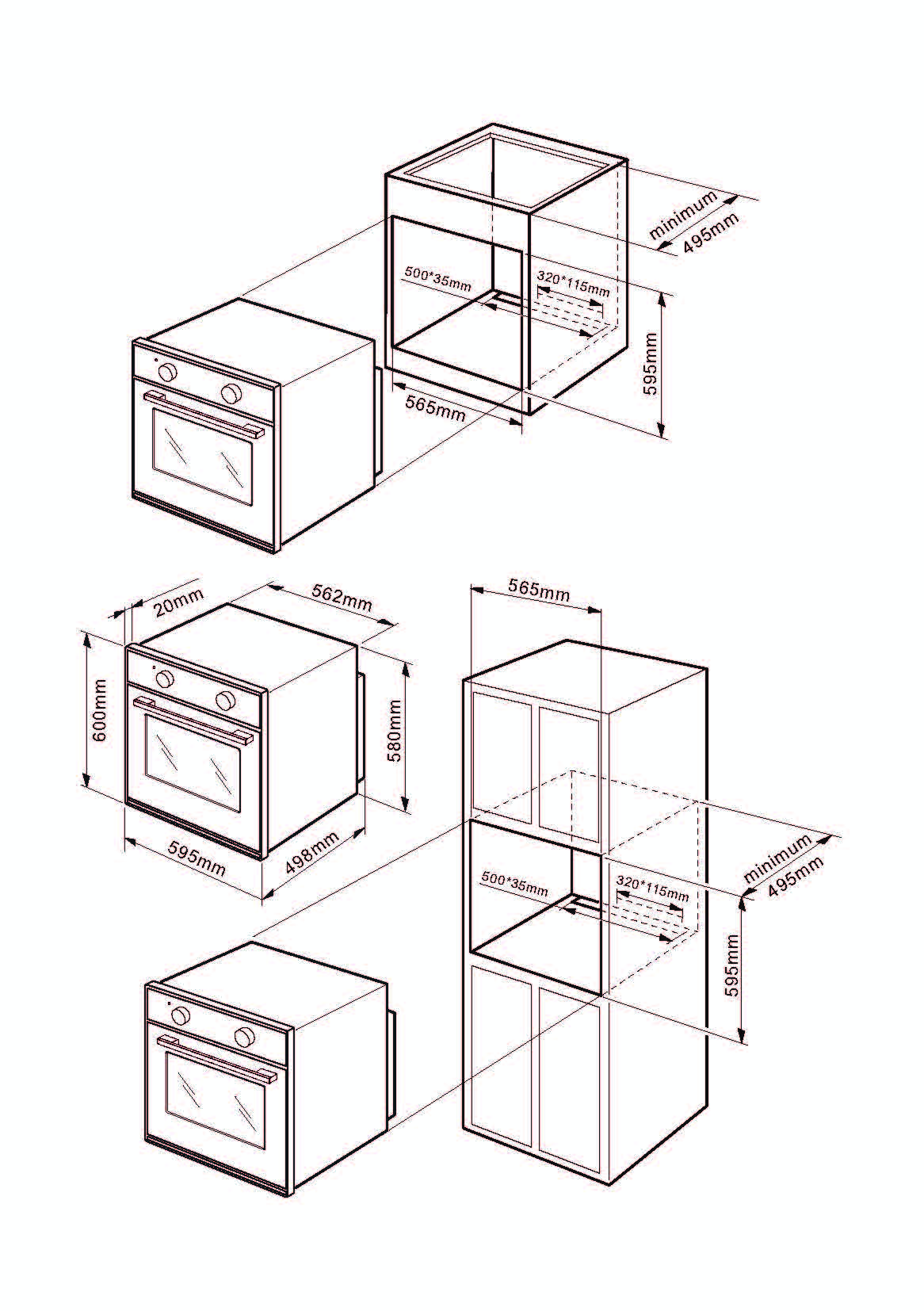 minimum
495mm
500*35mm
320*115mm
595mm
565mm

20mm
562mm
565mm
600mm
580mm
595mm
498mm
minimum
495mm
500*35mm
320*115mm
595mm